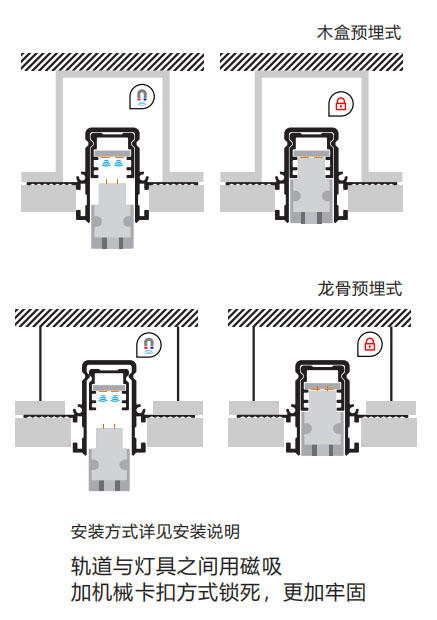 木盒预埋式

龙骨预埋式

安装方式详见安装说明

轨道与灯具之间用磁吸
加机械卡扣方式锁死，更加牢固