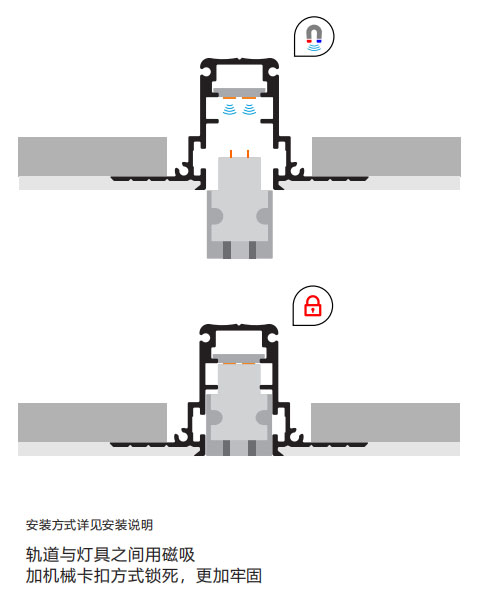 安装方式详见安装说明

轨道与灯具之间用磁吸
加机械卡扣方式锁死，更加牢固