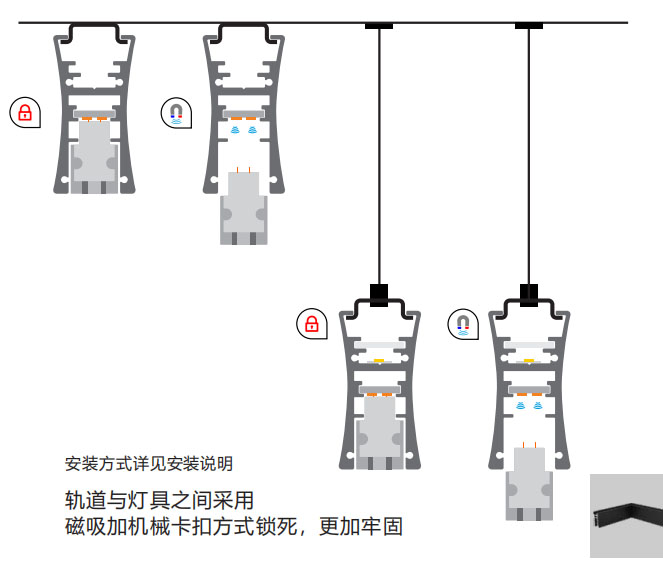 安装方式详见安装说明

轨道与灯具之间采用
磁吸加机械卡扣方式锁死，更加牢固