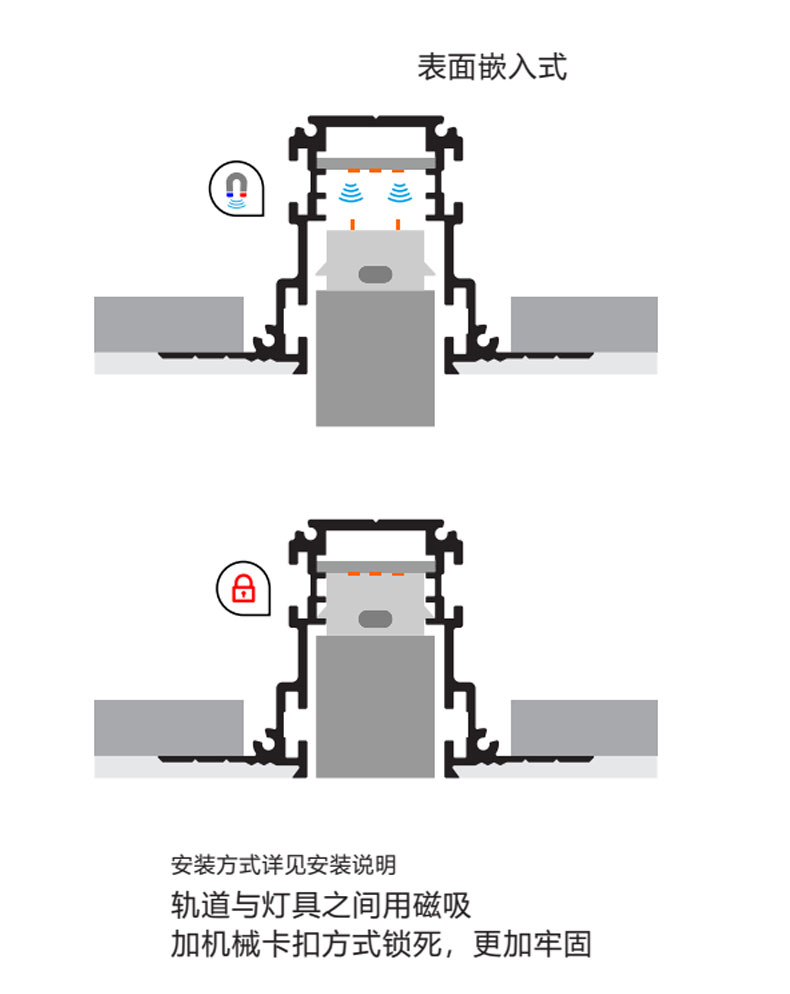 表面嵌入式

安装方式详见安装说明

轨道与灯具之间用磁吸
加机械卡扣方式锁死，更加牢固