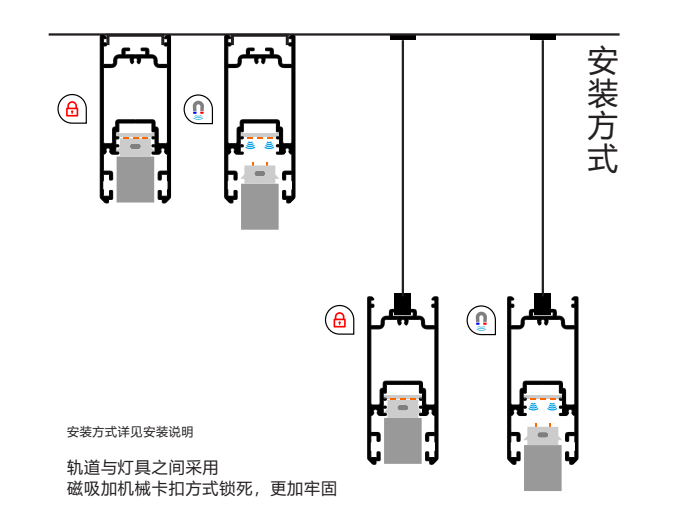 安装方式

安装方式详见安装说明

轨道与灯具之间采用
磁吸加机械卡扣方式锁死，更加牢固